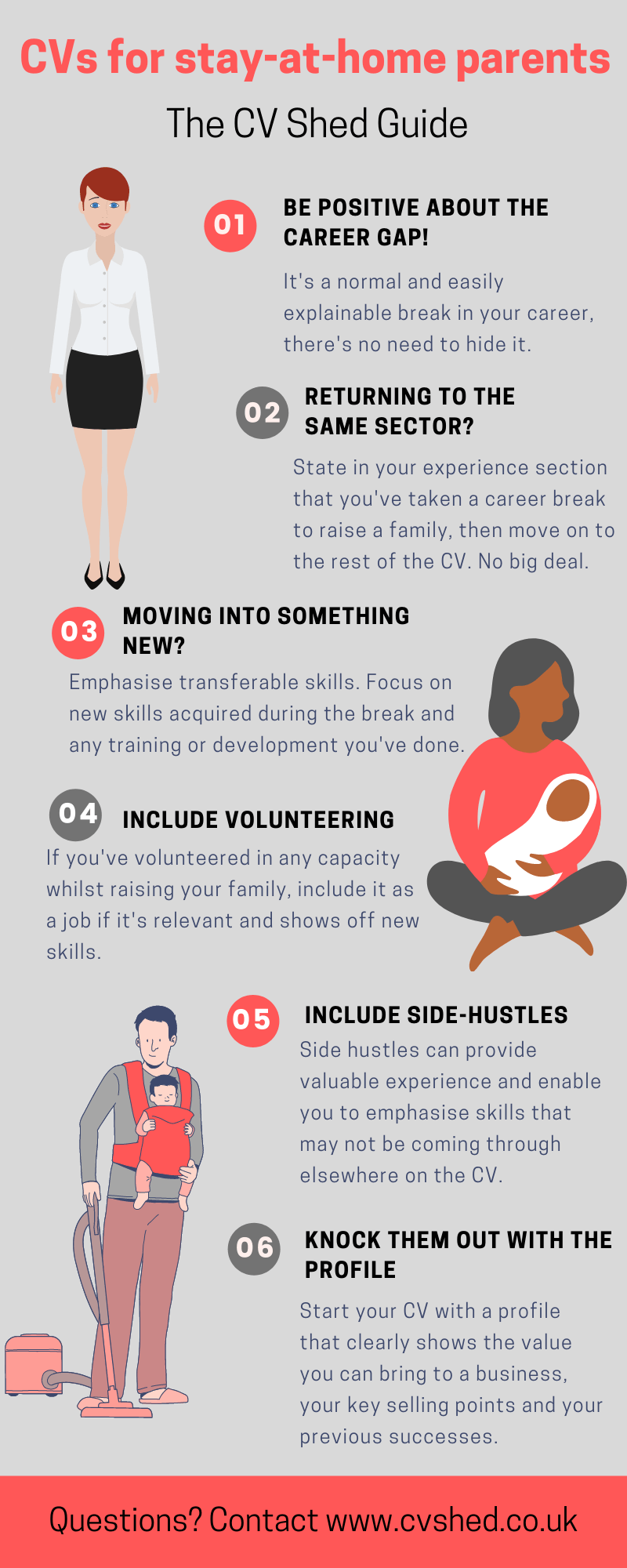 CVs for stay-at-home parents

The CV Shed Guide

01 BE POSITIVE ABOUT THE CAREER GAP!

It's a normal and easily explainable break in your career, there's no need to hide it.

02 RETURNING TO THE SAME SECTOR?

State in your experience section that you've taken a career break to raise a family, then move on to the rest of the CV. No big deal.

03 MOVING INTO SOMETHING NEW?

Emphasise transferable skills. Focus on new skills acquired during the break and any training or development you've done.

04 INCLUDE VOLUNTEERING

If you've volunteered in any capacity whilst raising your family, include it as a job if it's relevant and shows off new skills.

05 INCLUDE SIDE-HUSTLES

Side hustles can provide valuable experience and enable you to emphasise skills that may not be coming through elsewhere on the CV.

06 KNOCK THEM OUT WITH THE PROFILE

Start your CV with a profile that clearly shows the value you can bring to a business, your key selling points and your previous successes.

Questions? Contact www.cvshed.co.uk